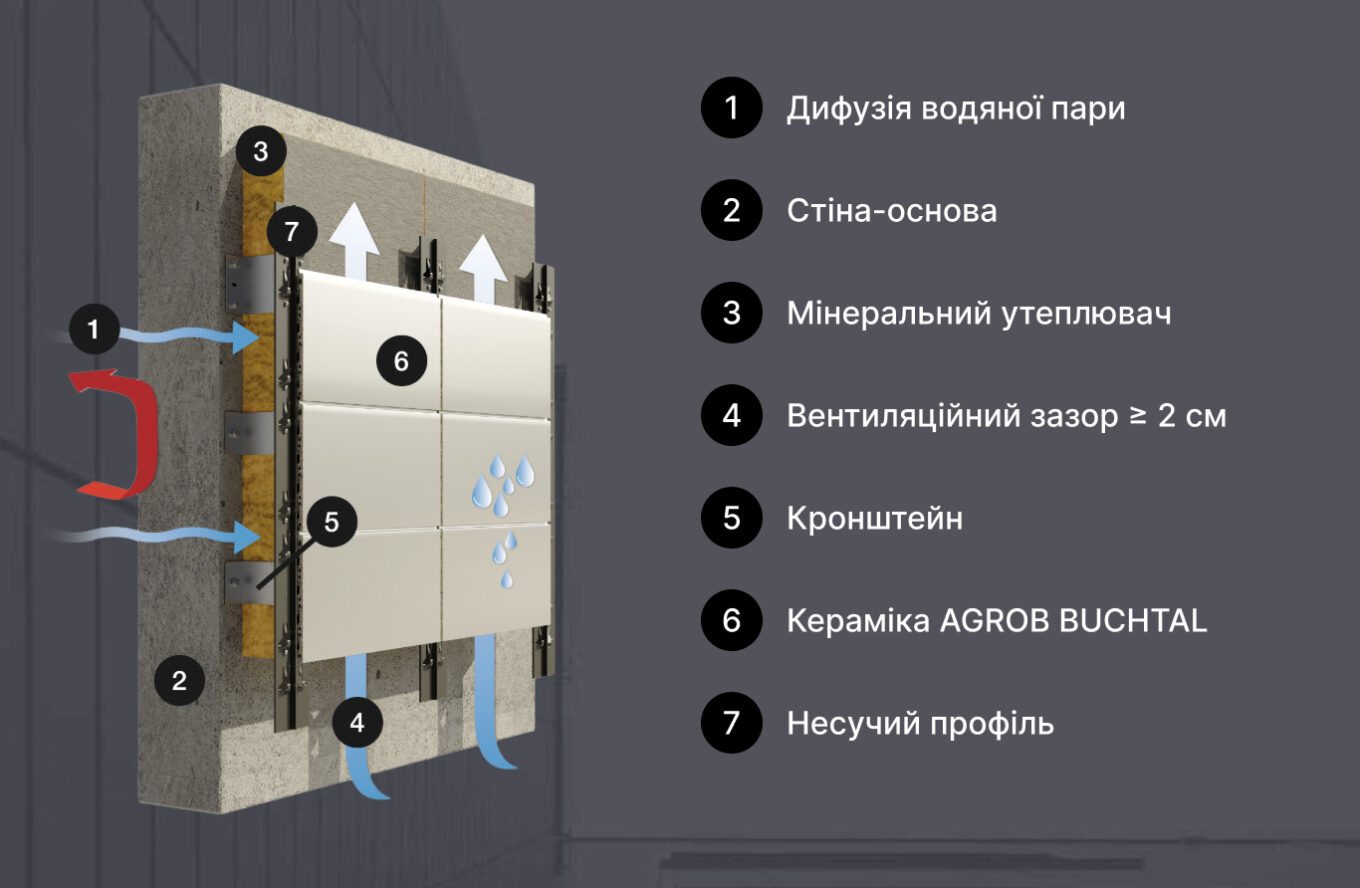 3

7

1

6

5

2

4

1 Дифузія водяної пари

2 Стіна-основа

3 Мінеральний утеплювач

4 Вентиляційний зазор ≥ 2 см

5 Кронштейн

6 Кераміка AGROB BUCHTAL

7 Несучий профіль