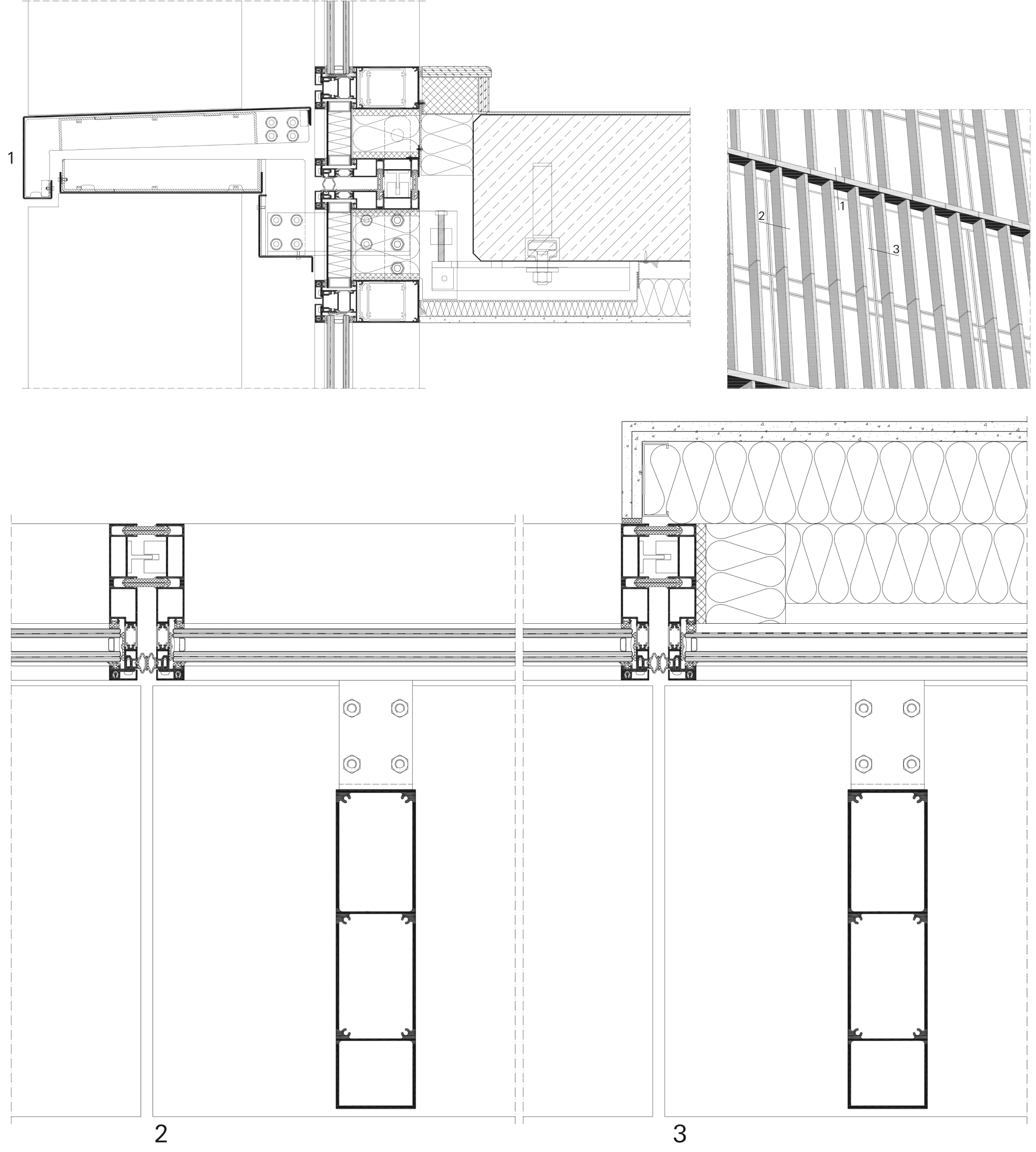 1

1
2
3

2

3