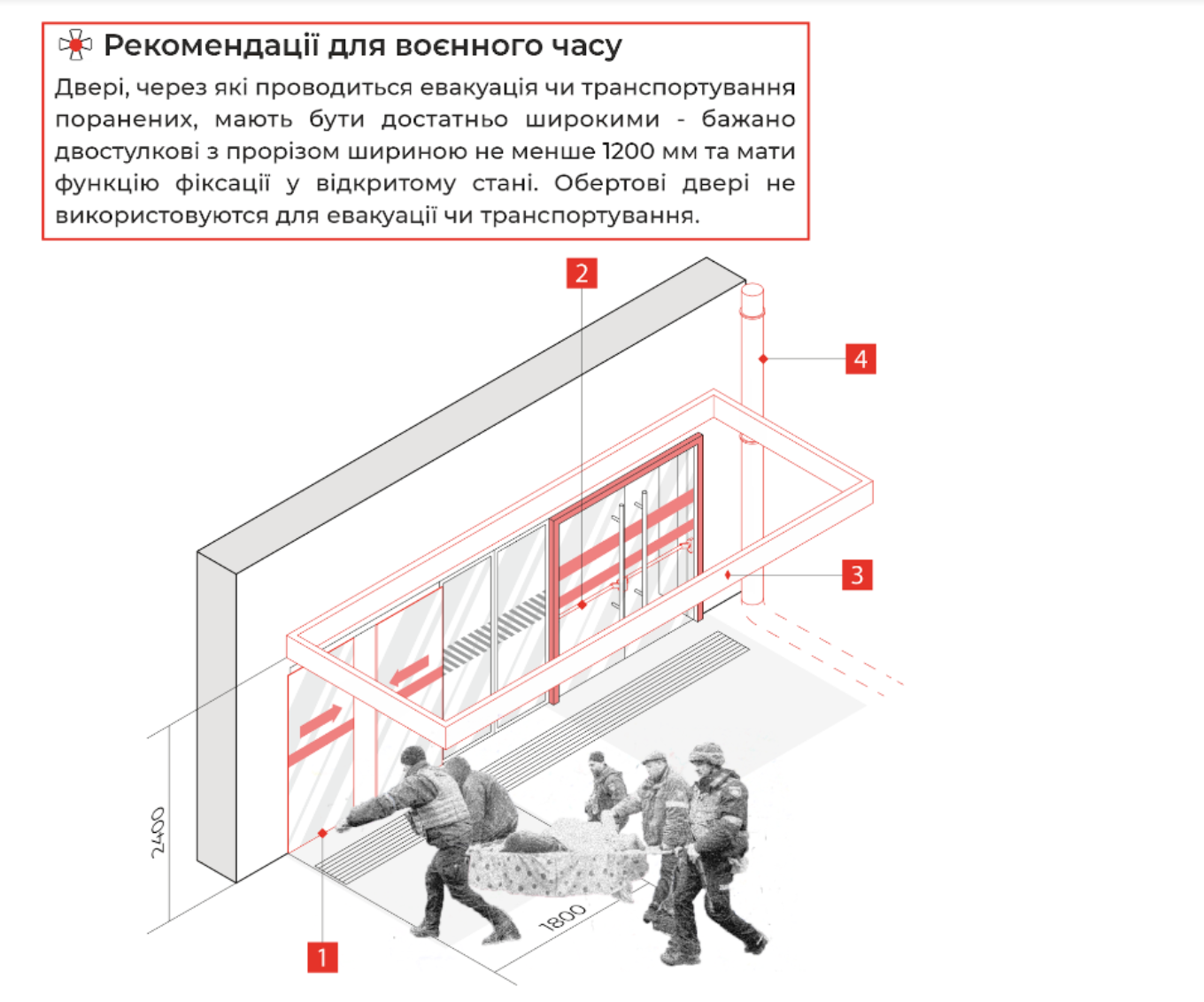 Рекомендації для воєнного часу

Двері, через які проводиться евакуація чи транспортування поранених, мають бути достатньо широкими - бажано двостулкові з прорізом шириною не менше 1200 мм та мати функцію фіксації у відкритому стані. Обертові двері не використовуются для евакуації чи транспортування.

2

4

3

2400

1800

1