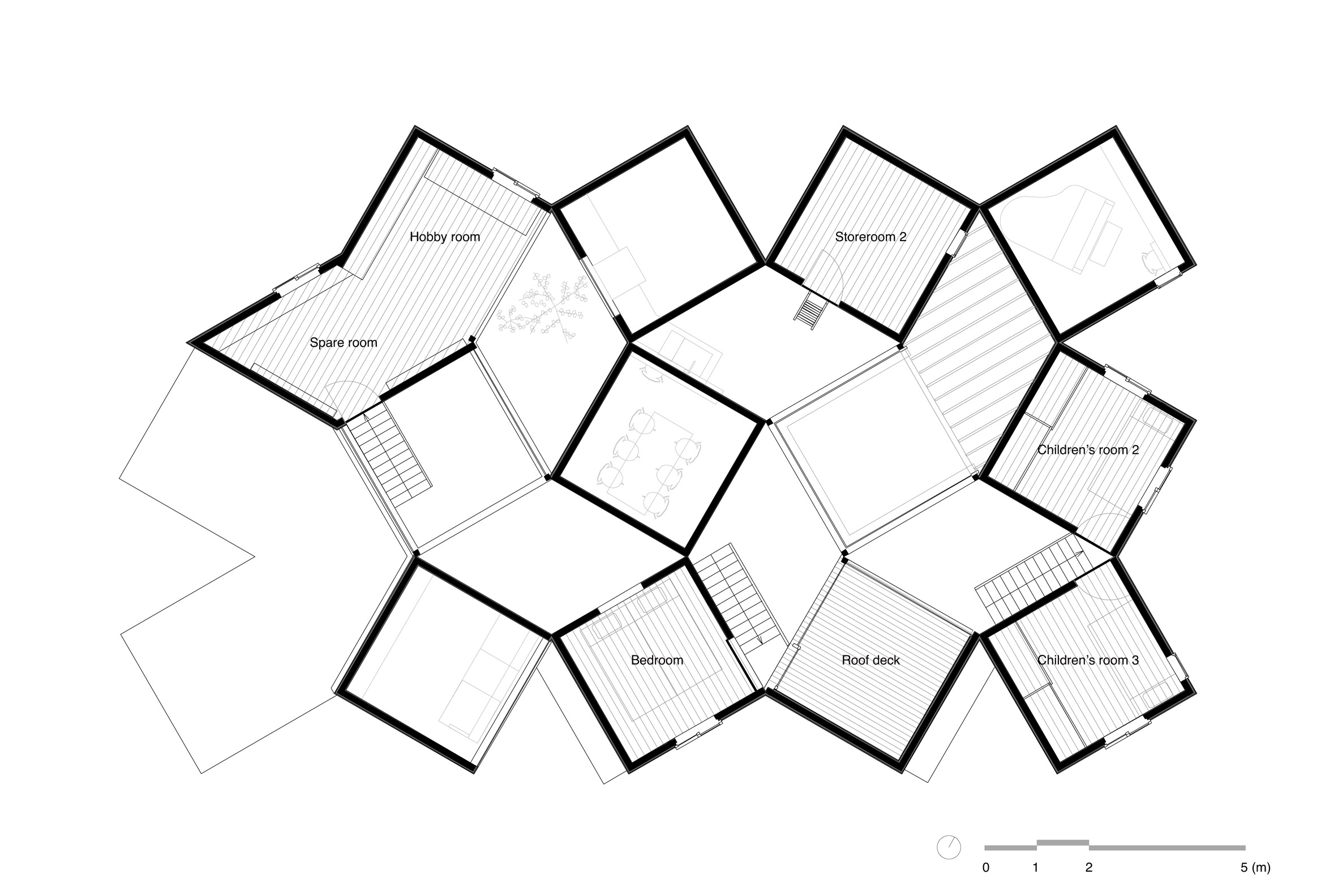 Hobby room

Storeroom 2

Spare room

Children's room 2

Bedroom

Roof deck

Children's room 3

0 1 2 5 (m)