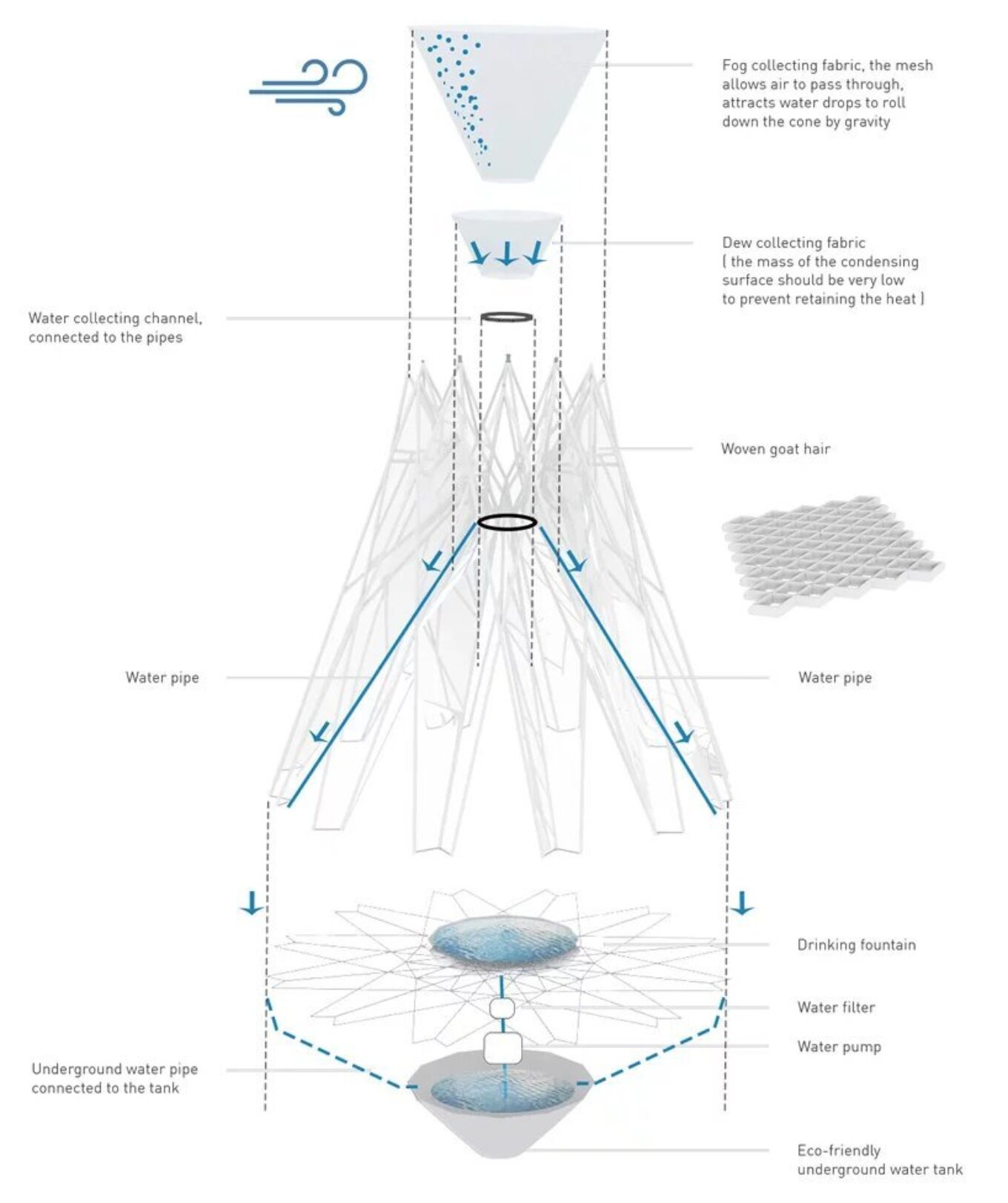 Fog collecting fabric, the mesh allows air to pass through, attracts water drops to roll down the cone by gravity

Dew collecting fabric ( the mass of the condensing surface should be very low to prevent retaining the heat )

Water collecting channel, connected to the pipes

Woven goat hair

Water pipe

Water pipe

Drinking fountain

Water filter

Water pump

Underground water pipe connected to the tank

Eco-friendly underground water tank